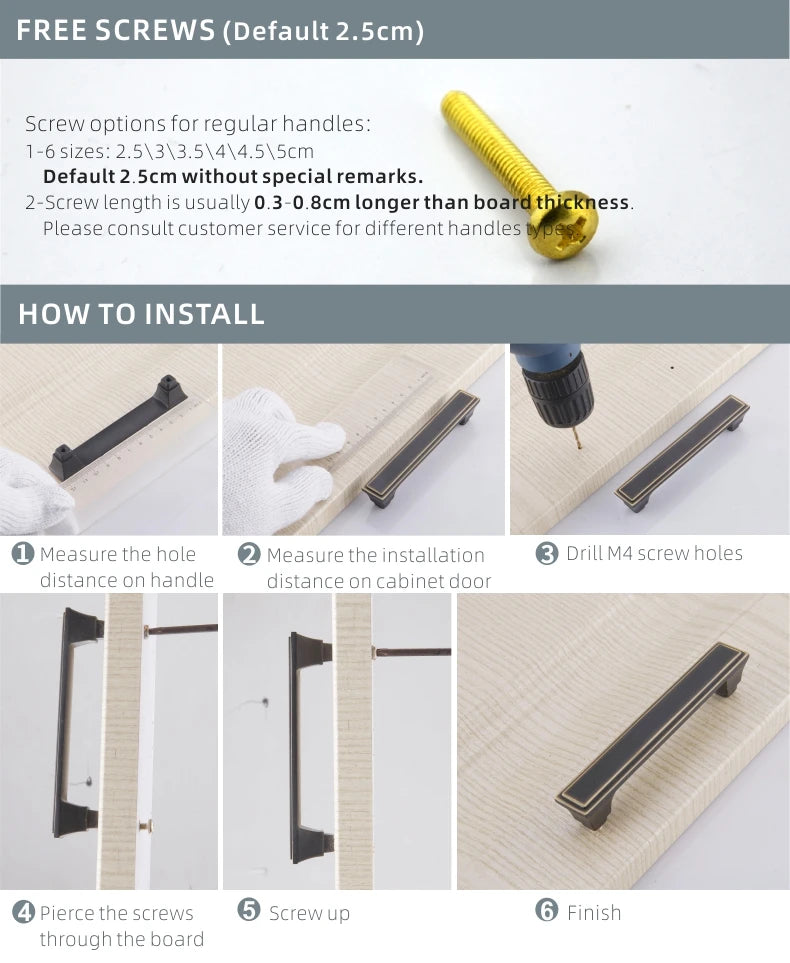 FREE SCREWS (Default 2.5cm)

Screw options for regular handles:
1-6 sizes: 2.5\3\3.5\4\4.5\5cm
Default 2.5cm without special remarks.
2-Screw length is usually 0.3-0.8cm longer than board thickness.
Please consult customer service for different handles types.

HOW TO INSTALL

1 Measure the hole distance on handle

2 Measure the installation distance on cabinet door

3 Drill M4 screw holes

4 Pierce the screws through the board

5 Screw up

6 Finish